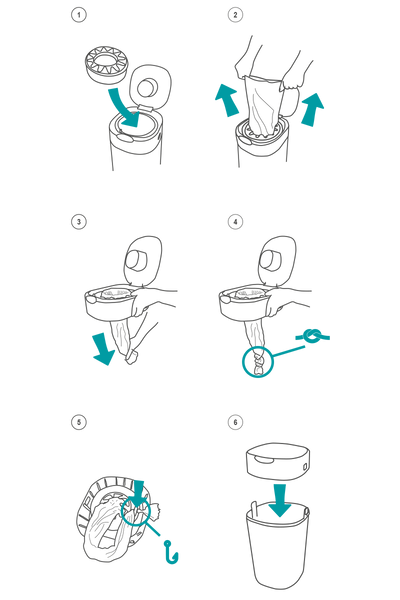 1

2

3

4

5

6